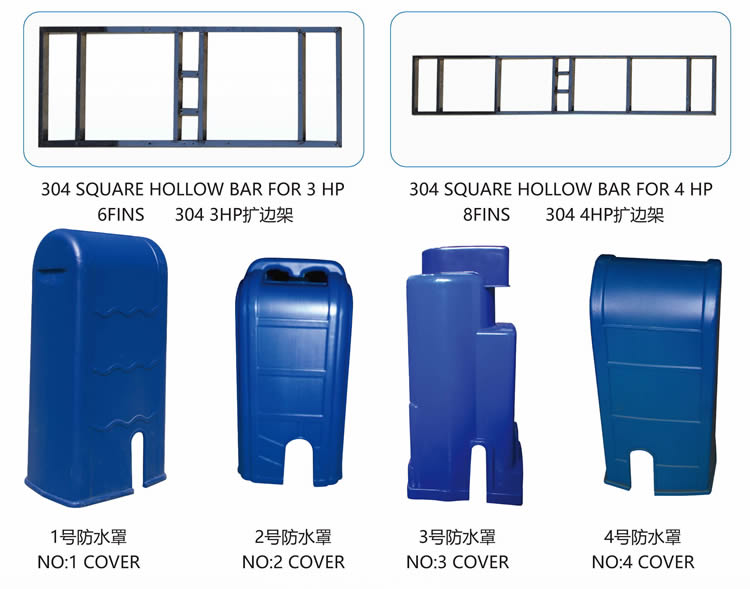 304 SQUARE HOLLOW BAR FOR 3 HP
6FINS 304 3HP扩边架

304 SQUARE HOLLOW BAR FOR 4 HP
8FINS 304 4HP扩边架

1号防水罩
NO:1 COVER

2号防水罩
NO:2 COVER

3号防水罩
NO:3 COVER

4号防水罩
NO:4 COVER